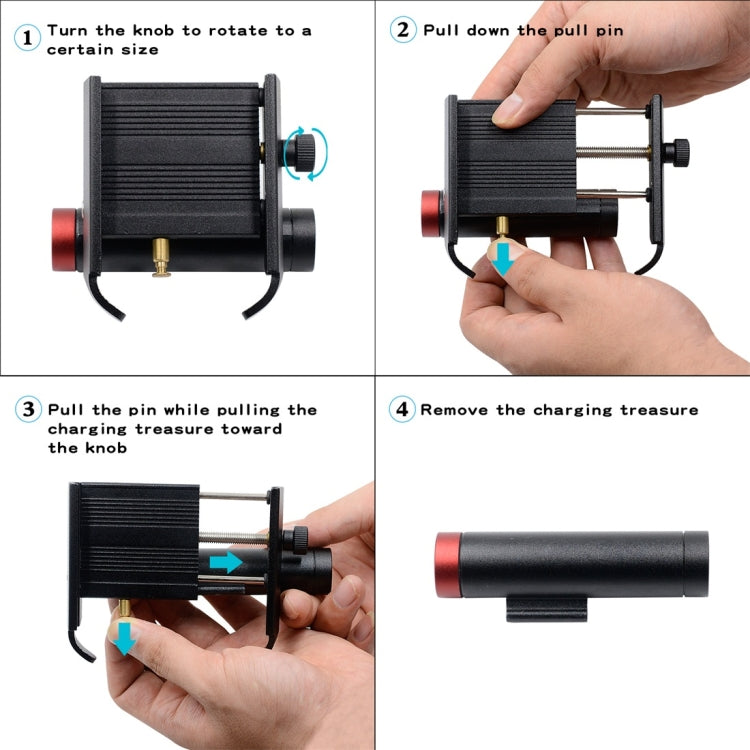 1 Turn the knob to rotate to a certain size

2 Pull down the pull pin

3 Pull the pin while pulling the charging treasure toward the knob

4 Remove the charging treasure