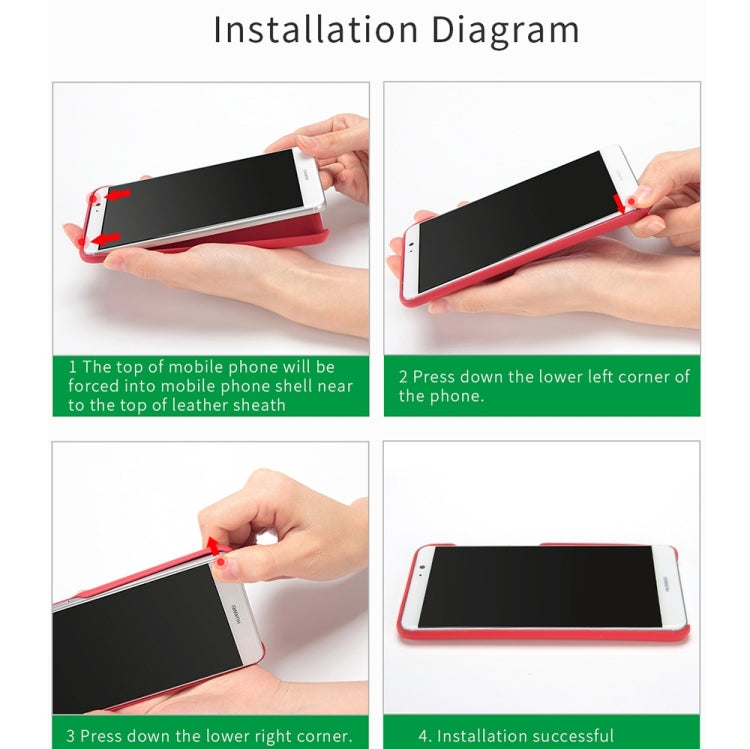 Installation Diagram

1 The top of mobile phone will be forced into mobile phone shell near to the top of leather sheath

2 Press down the lower left corner of the phone.

HUAWEI

3 Press down the lower right corner.

HUAWEI

4. Installation successful