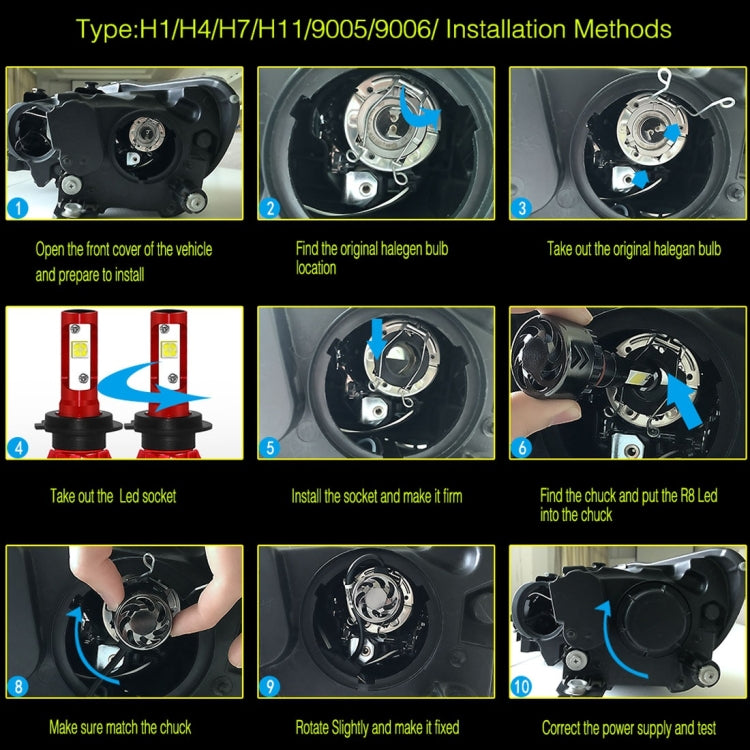 Type:H1/H4/H7/H11/9005/9006/ Installation Methods

1

Open the front cover of the vehicle and prepare to install

2

Find the original halegen bulb location

3

Take out the original halegan bulb

4

Take out the Led socket

5

Install the socket and make it firm

6

Find the chuck and put the R8 Led into the chuck

8

Make sure match the chuck

9

Rotate Slightly and make it fixed

10

Correct the power supply and test