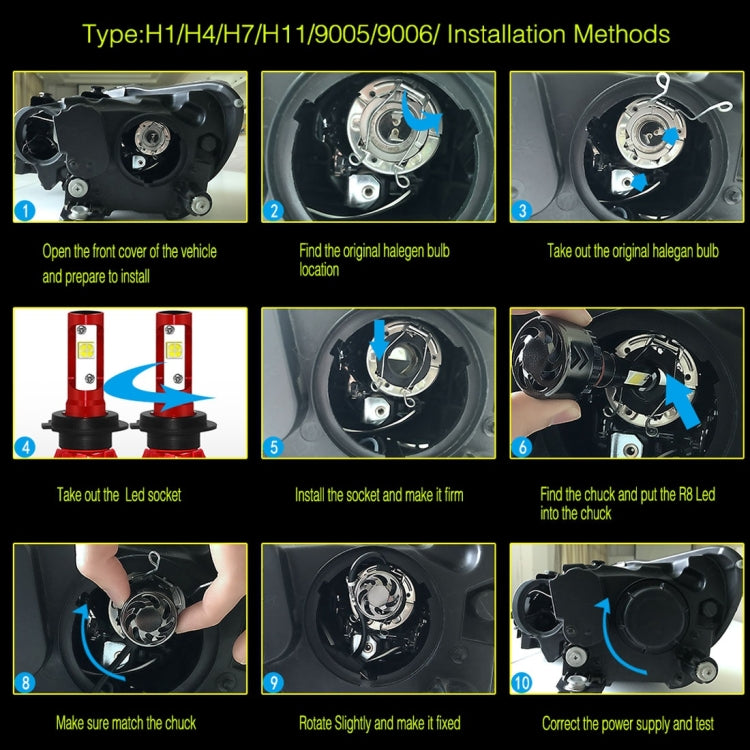 Type:H1/H4/H7/H11/9005/9006/ Installation Methods

1

Open the front cover of the vehicle and prepare to install

2

Find the original halegen bulb location

3

Take out the original halegan bulb

4

Take out the Led socket

5

Install the socket and make it firm

6

Find the chuck and put the R8 Led into the chuck

8

Make sure match the chuck

9

Rotate Slightly and make it fixed

10

Correct the power supply and test