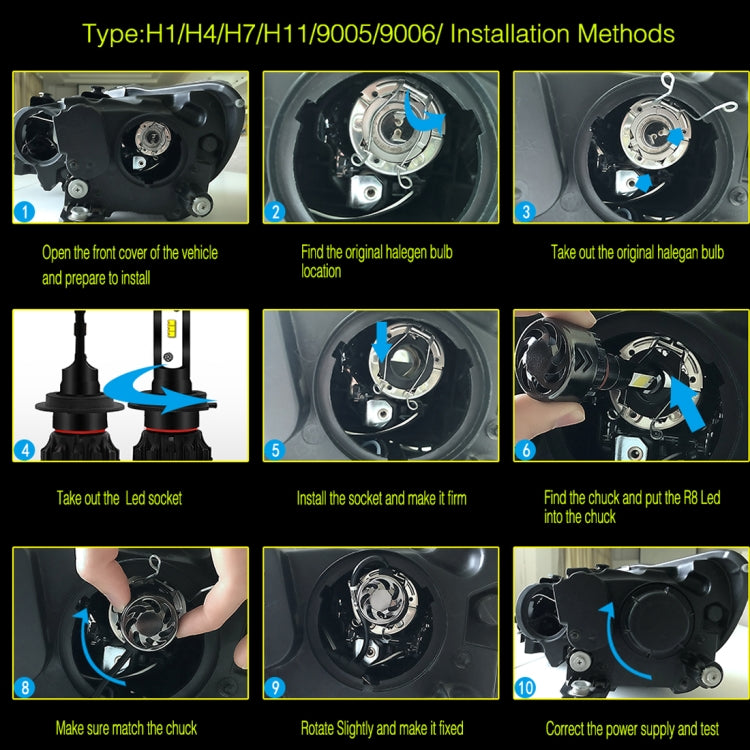 Type:H1/H4/H7/H11/9005/9006/ Installation Methods

1

Open the front cover of the vehicle and prepare to install

2

Find the original halegen bulb location

3

Take out the original halegan bulb

4

Take out the Led socket

5

Install the socket and make it firm

6

Find the chuck and put the R8 Led into the chuck

8

Make sure match the chuck

9

Rotate Slightly and make it fixed

10

Correct the power supply and test