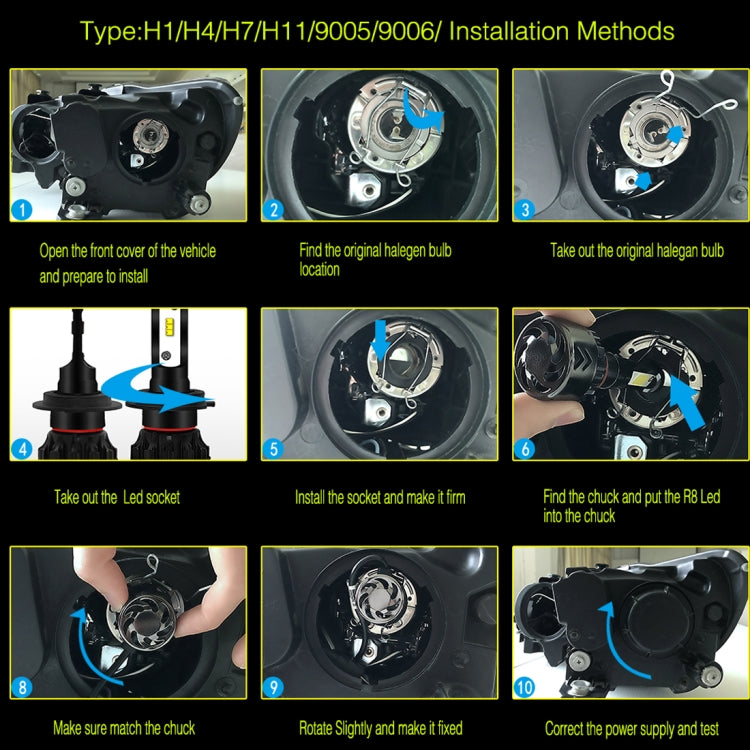 Type:H1/H4/H7/H11/9005/9006/ Installation Methods

1

Open the front cover of the vehicle and prepare to install

2

Find the original halegen bulb location

3

Take out the original halegan bulb

4

Take out the Led socket

5

Install the socket and make it firm

6

Find the chuck and put the R8 Led into the chuck

8

Make sure match the chuck

9

Rotate Slightly and make it fixed

10

Correct the power supply and test