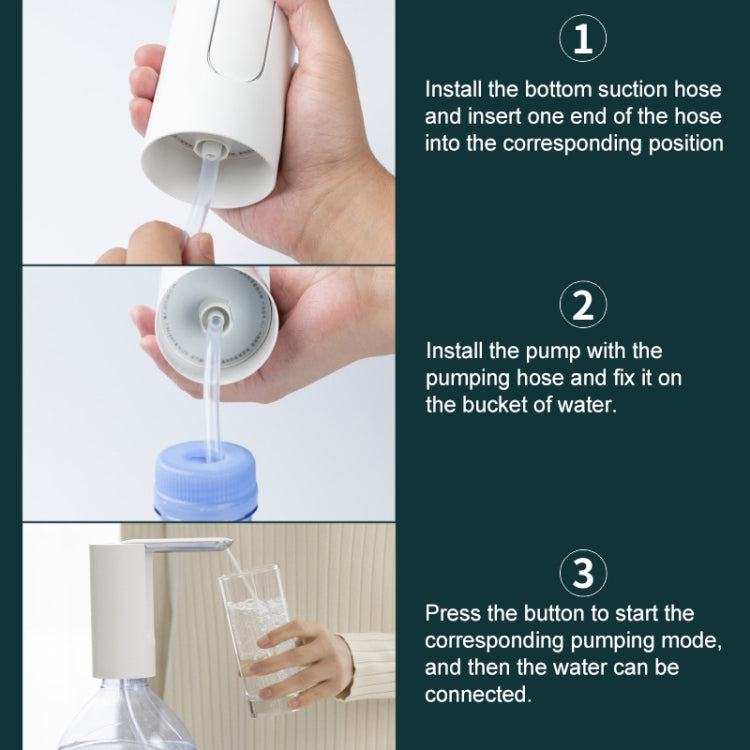 1

Install the bottom suction hose and insert one end of the hose into the corresponding position

2

Install the pump with the pumping hose and fix it on the bucket of water.

3

Press the button to start the corresponding pumping mode, and then the water can be connected.