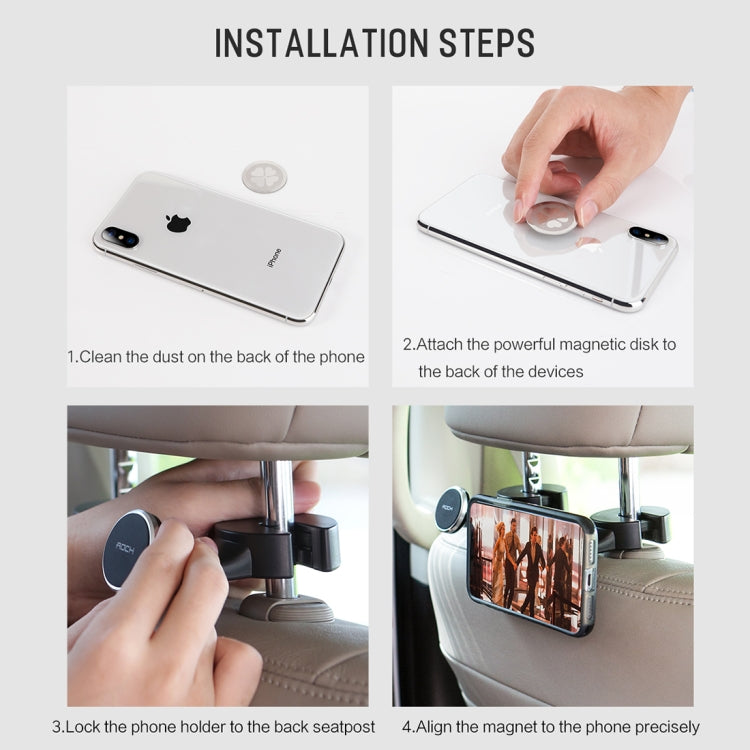 INSTALLATION STEPS

iPhone

1.Clean the dust on the back of the phone

2.Attach the powerful magnetic disk to the back of the devices

ROCK

3.Lock the phone holder to the back seatpost

ROCK

4.Align the magnet to the phone precisely