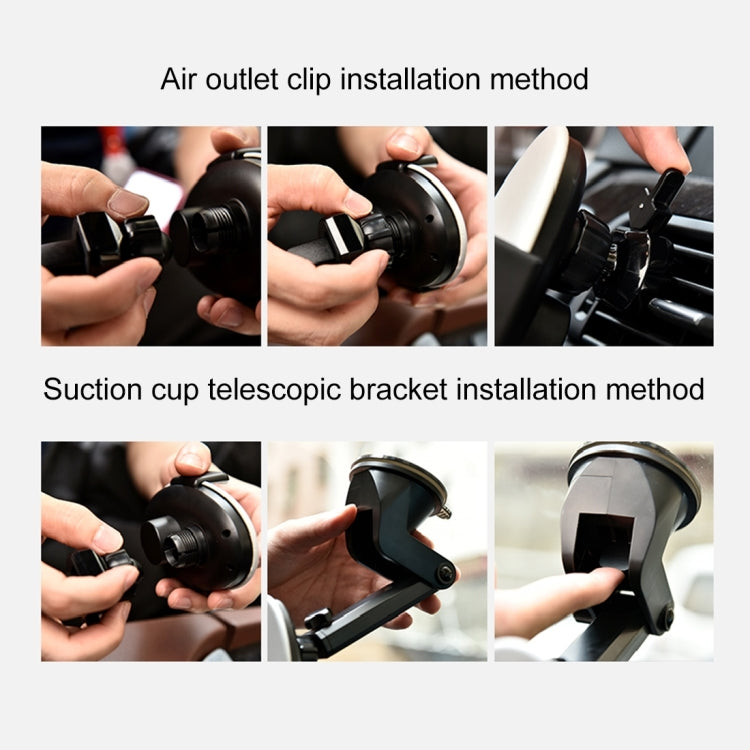 Air outlet clip installation method

Suction cup telescopic bracket installation method