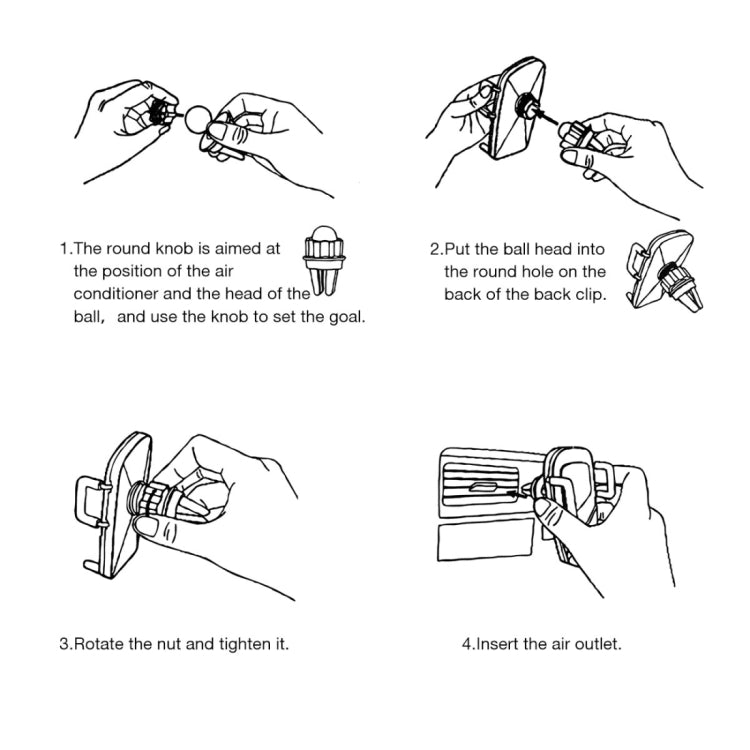 1.The round knob is aimed at the position of the air conditioner and the head of the ball， and use the knob to set the goal.

2.Put the ball head into the round hole on the back of the back clip.

3.Rotate the nut and tighten it.

4.Insert the air outlet.