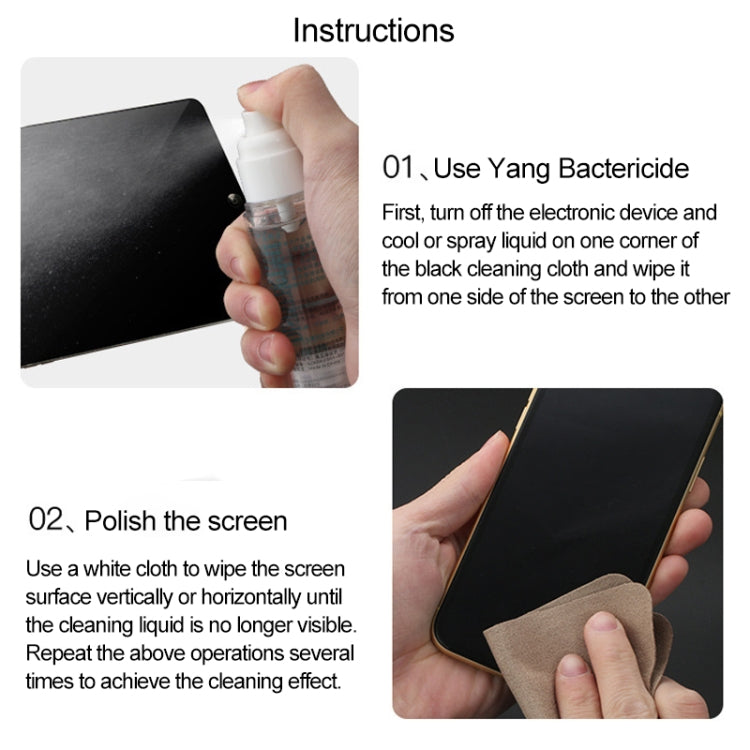 Instructions

01、Use Yang Bactericide

First, turn off the electronic device and cool or spray liquid on one corner of the black cleaning cloth and wipe it from one side of the screen to the other

02、Polish the screen

Use a white cloth to wipe the screen surface vertically or horizontally until the cleaning liquid is no longer visible. Repeat the above operations several times to achieve the cleaning effect.