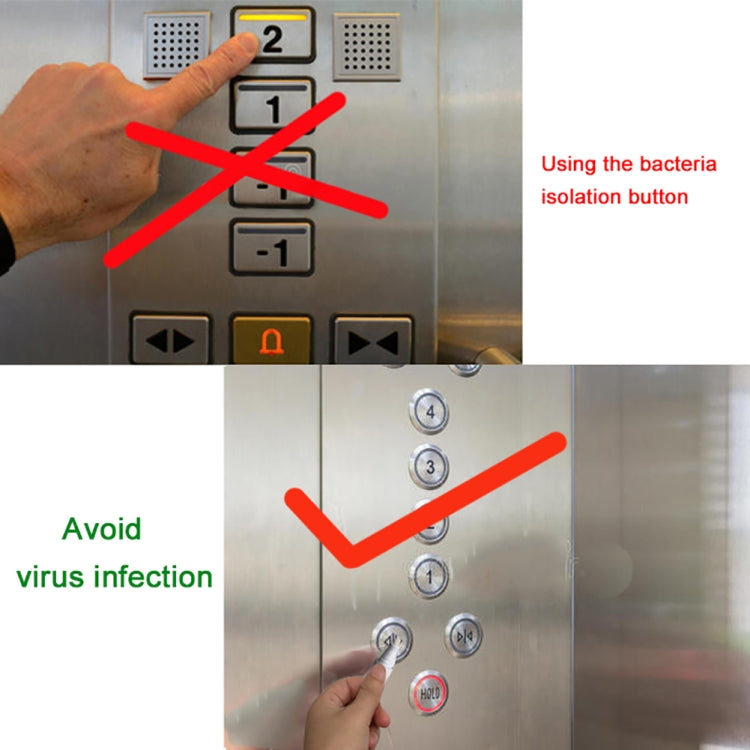 2

1

-1

-1

Using the bacteria isolation button

4

3

1

HOLD

Avoid virus infection