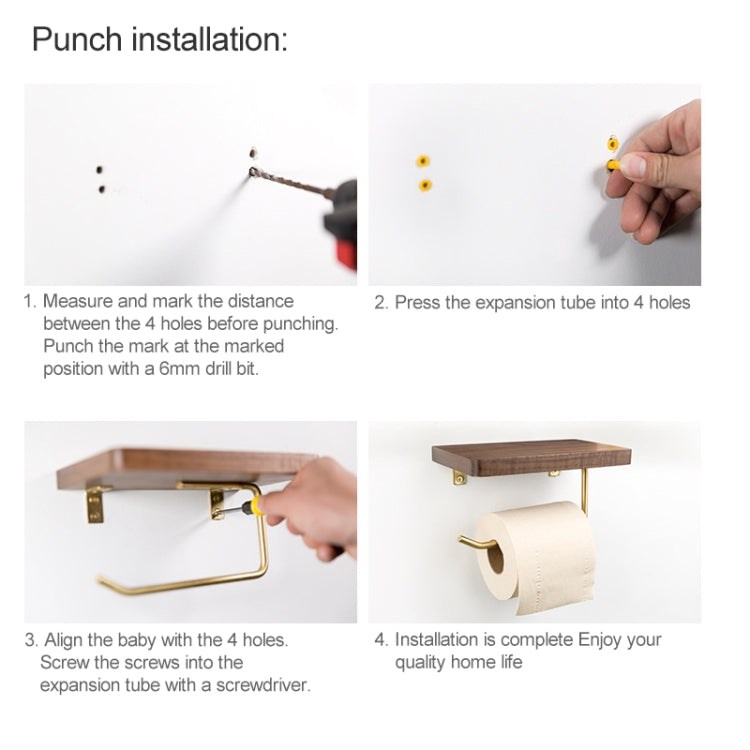 Punch installation:

1. Measure and mark the distance between the 4 holes before punching. Punch the mark at the marked position with a 6mm drill bit.

2. Press the expansion tube into 4 holes

3. Align the baby with the 4 holes. Screw the screws into the expansion tube with a screwdriver.

4. Installation is complete Enjoy your quality home life