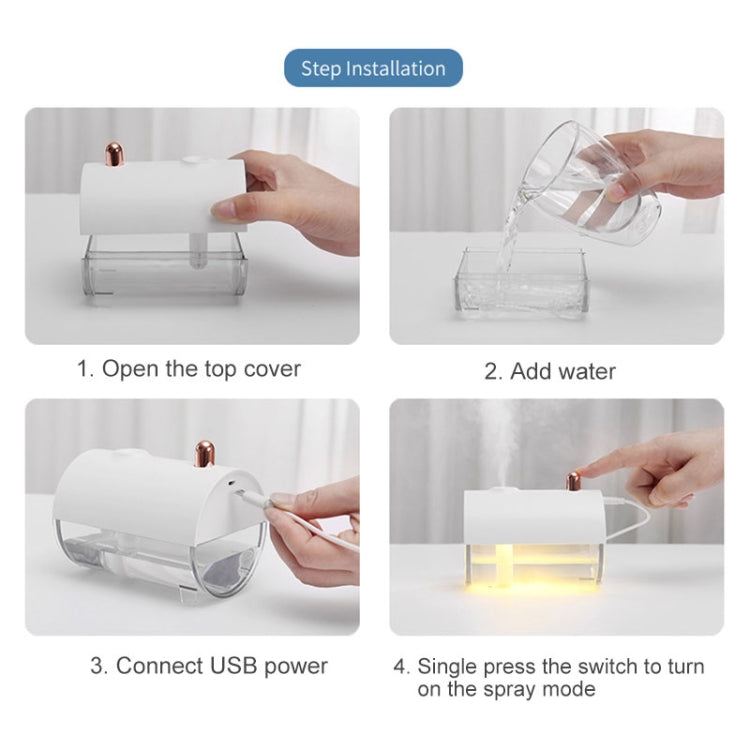 Step Installation

1. Open the top cover

2. Add water

3. Connect USB power

4. Single press the switch to turn on the spray mode