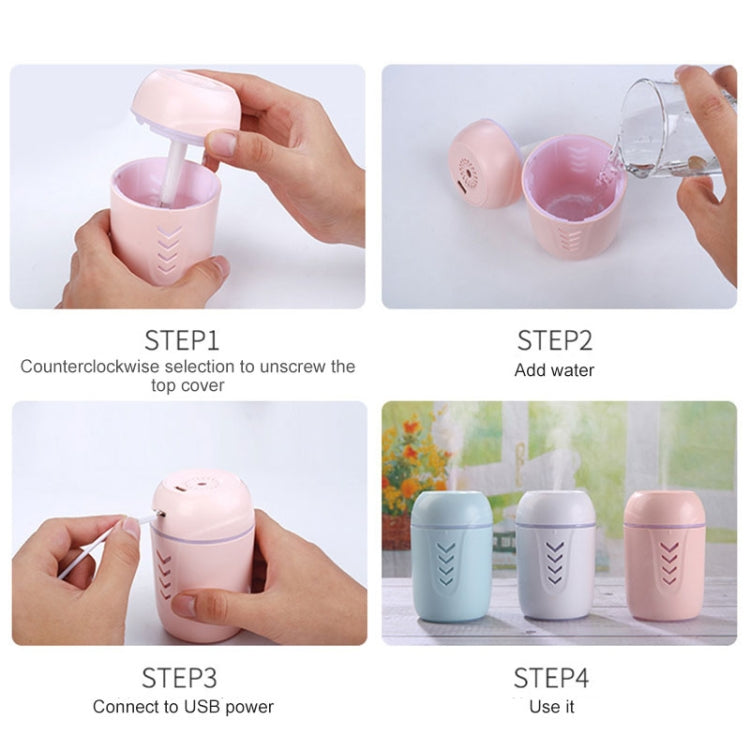 STEP1
Counterclockwise selection to unscrew the top cover

STEP2
Add water

STEP3
Connect to USB power

STEP4
Use it