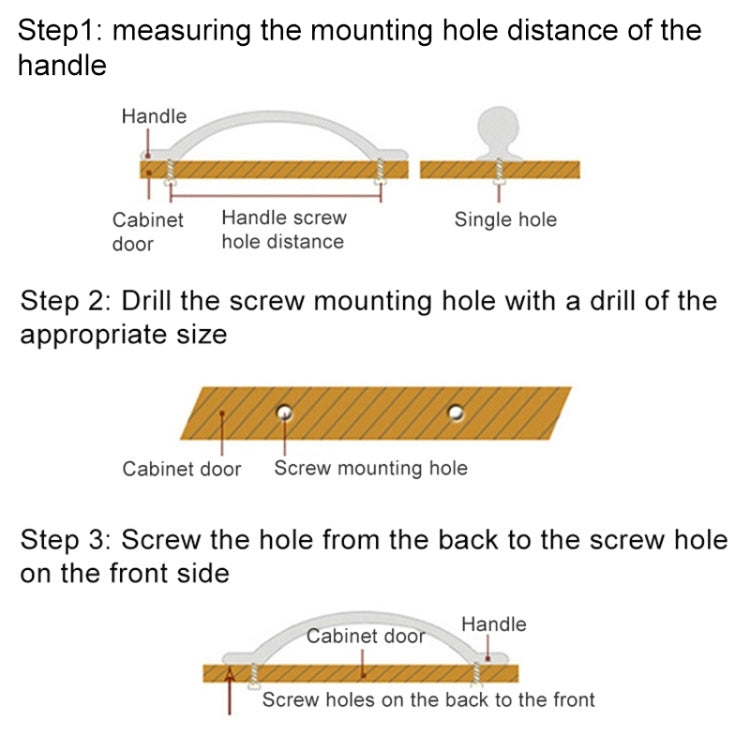 Step1: measuring the mounting hole distance of the handle

Handle

Cabinet door

Handle screw hole distance

Single hole

Step 2: Drill the screw mounting hole with a drill of the appropriate size

Cabinet door

Screw mounting hole

Step 3: Screw the hole from the back to the screw hole on the front side

Cabinet door

Handle

Screw holes on the back to the front