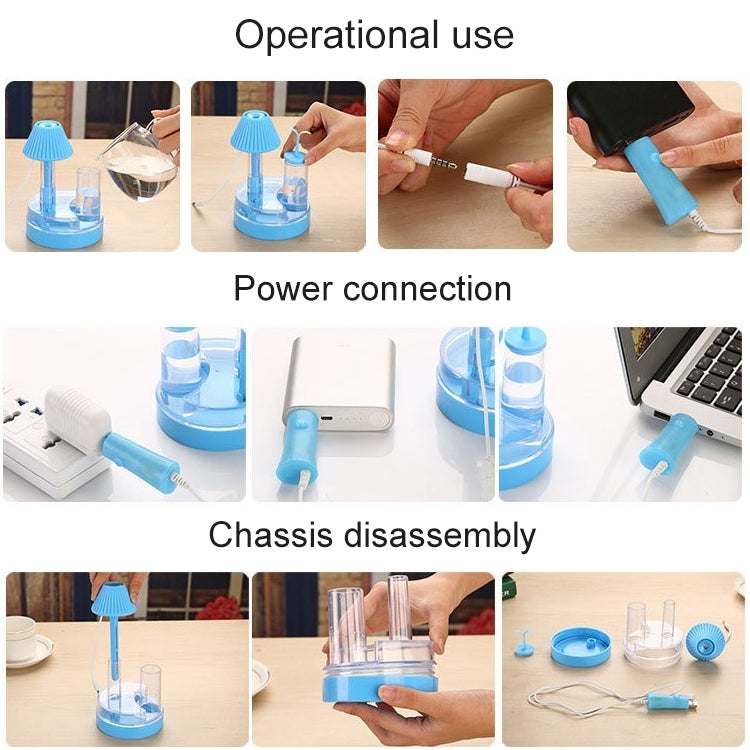 Operational use

Power connection

Chassis disassembly