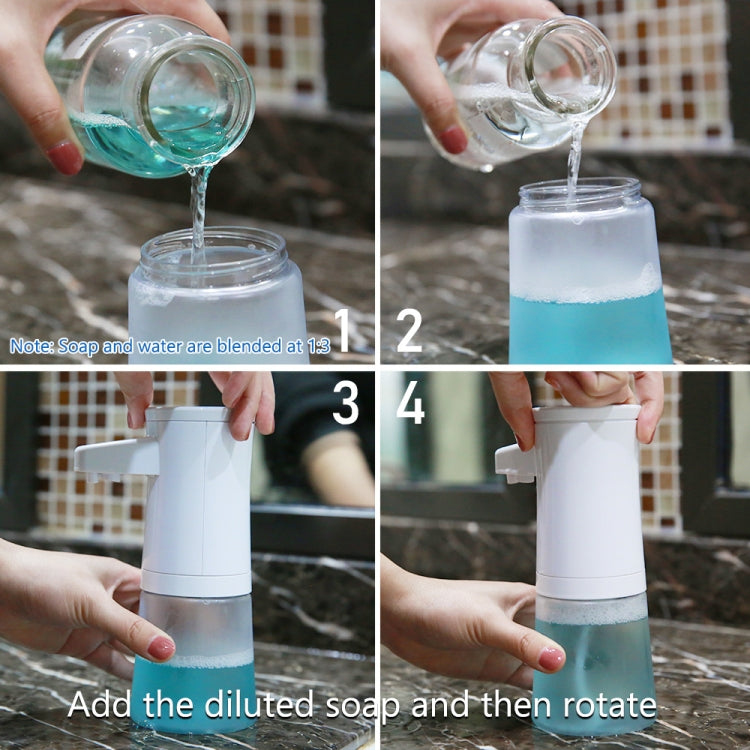 Note: Soap and water are blended at 1:3

1

2

3

4

Add the diluted soap and then rotate