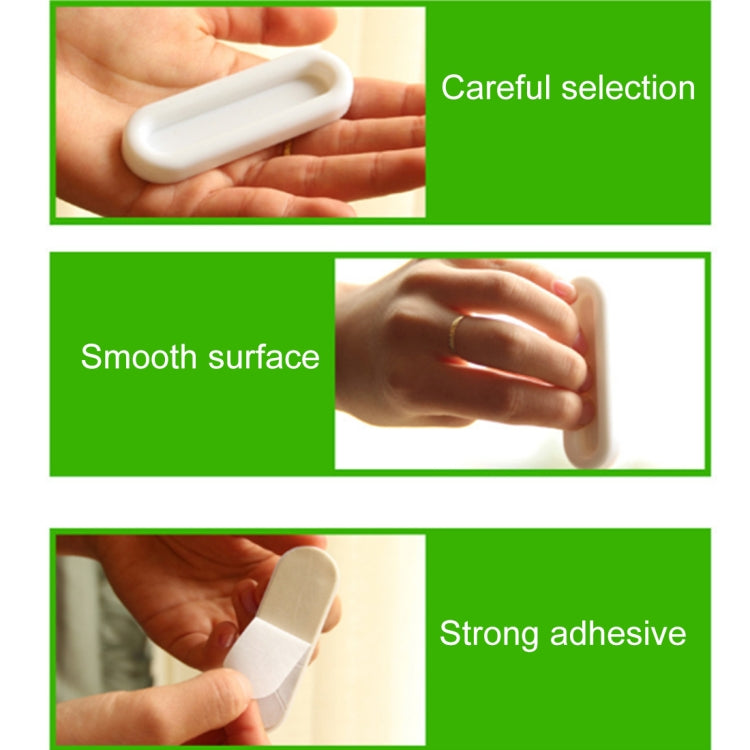 Careful selection

Smooth surface

Strong adhesive