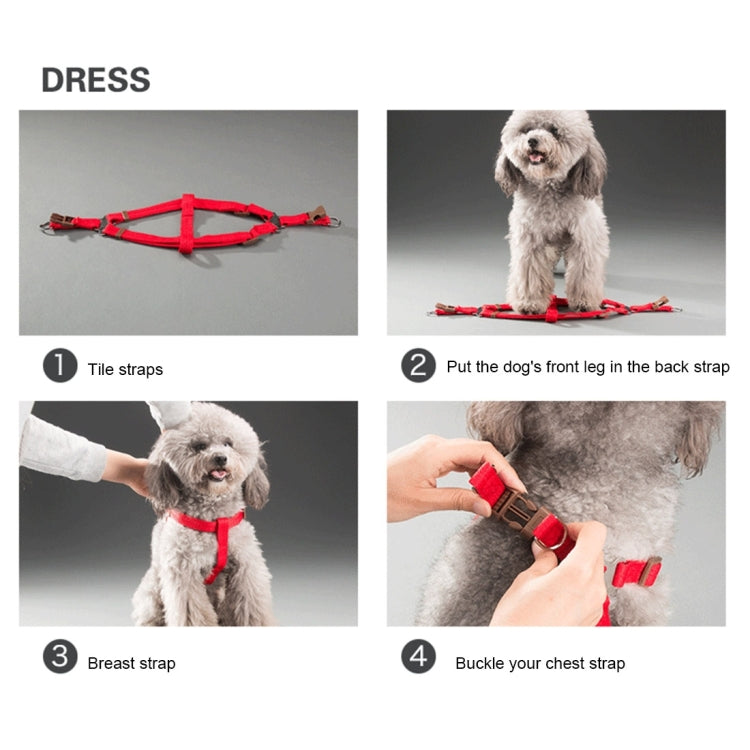 DRESS

1 Tile straps

2 Put the dog's front leg in the back strap

3 Breast strap

4 Buckle your chest strap