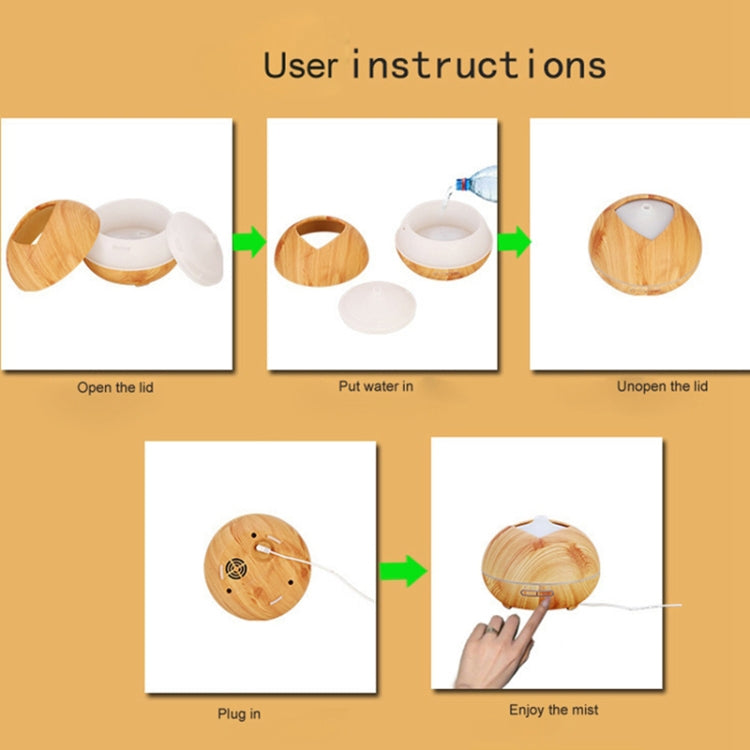 User instructions

Open the lid

Put water in

Unopen the lid

Plug in

Enjoy the mist