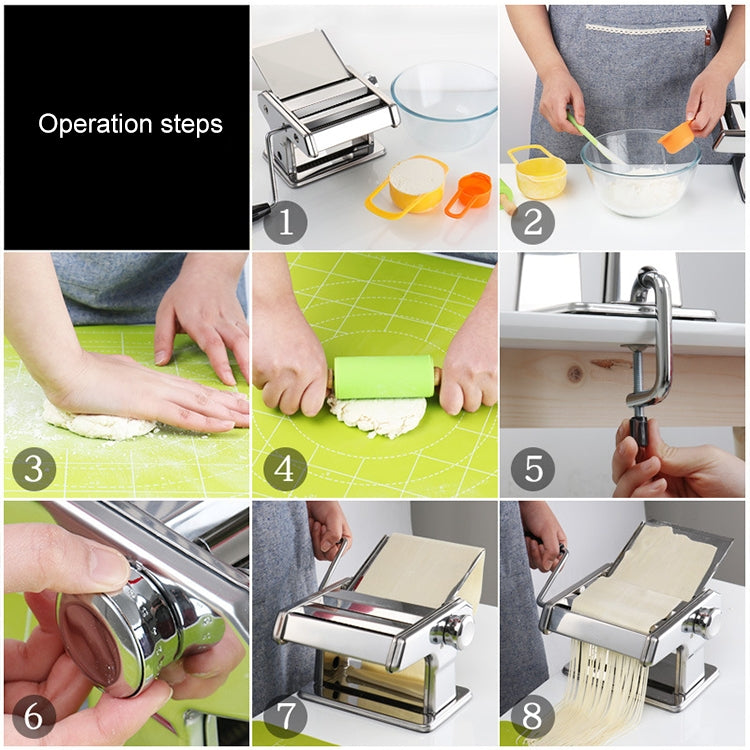 Operation steps

1

2

3

4

5

6

7

8