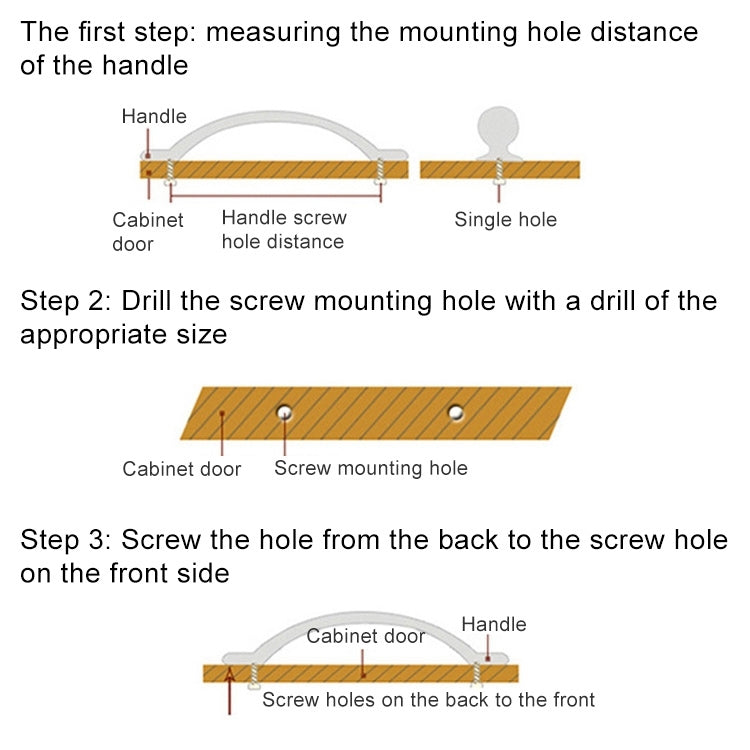 The first step: measuring the mounting hole distance of the handle

Handle

Cabinet door

Handle screw hole distance

Single hole

Step 2: Drill the screw mounting hole with a drill of the appropriate size

Cabinet door

Screw mounting hole

Step 3: Screw the hole from the back to the screw hole on the front side

Cabinet door

Handle

Screw holes on the back to the front