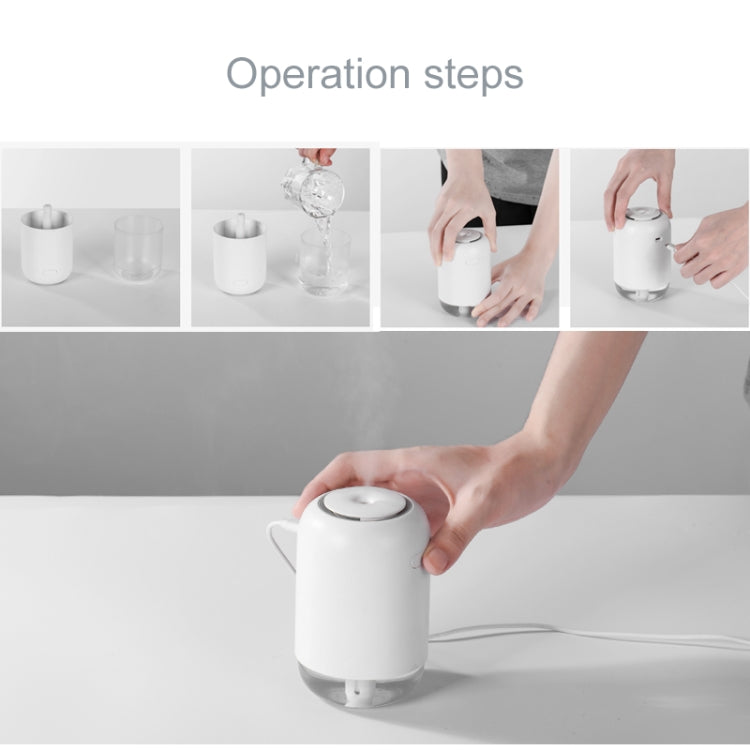 Operation steps