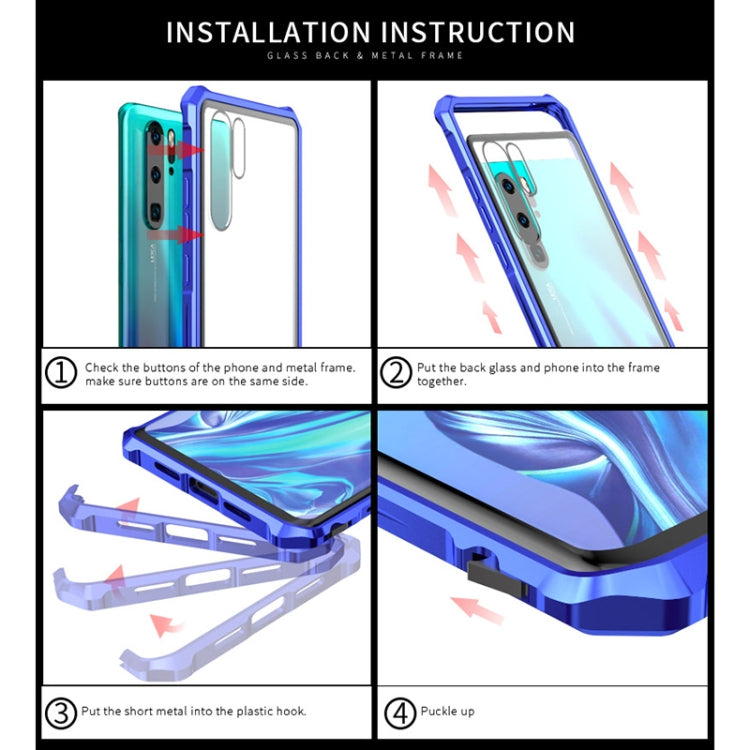 INSTALLATION INSTRUCTION
GLASS BACK & METAL FRAME

① Check the buttons of the phone and metal frame. make sure buttons are on the same side.

② Put the back glass and phone into the frame together.

③ Put the short metal into the plastic hook.

④ Puckle up