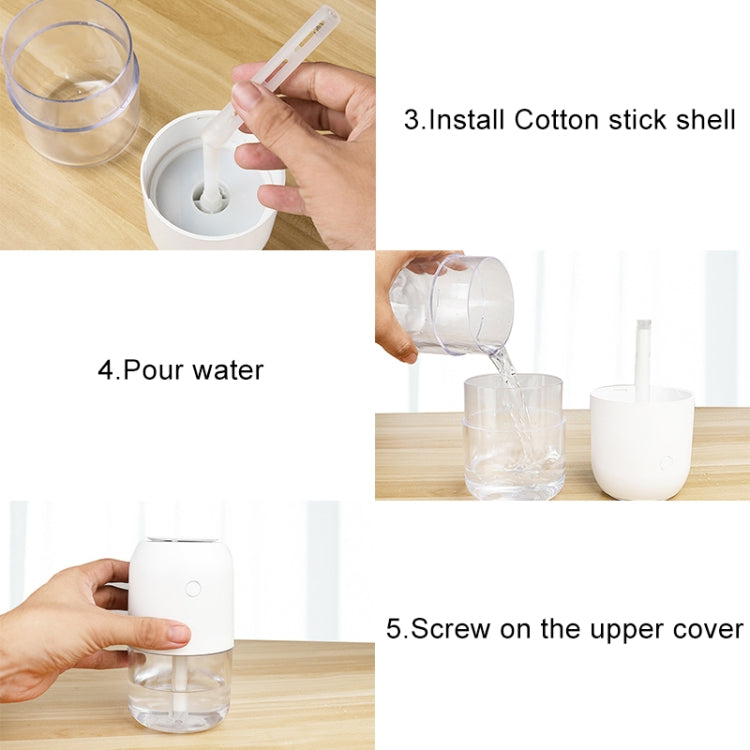 3.Install Cotton stick shell

4.Pour water

5.Screw on the upper cover