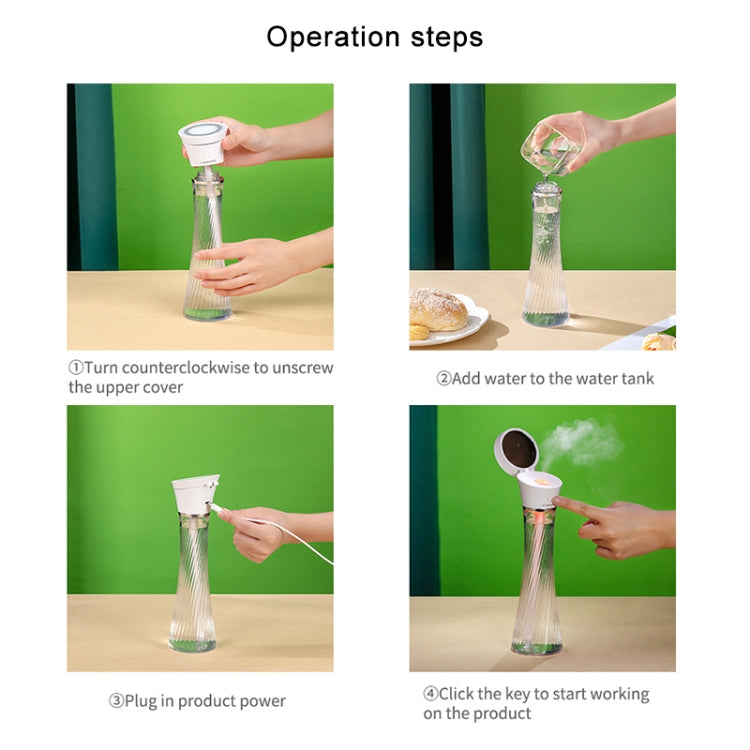 Operation steps

①Turn counterclockwise to unscrew the upper cover

②Add water to the water tank

③Plug in product power

④Click the key to start working on the product