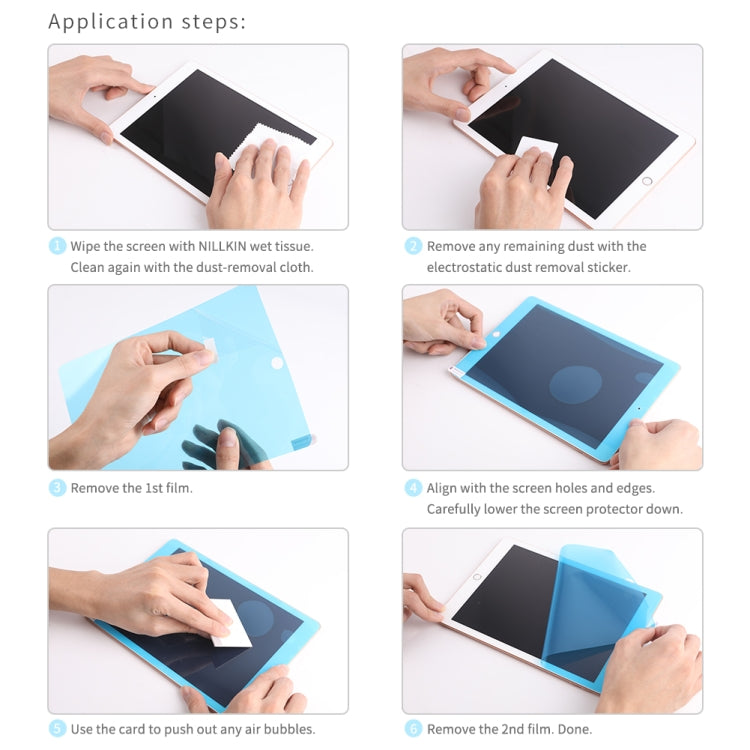 Application steps:

1 Wipe the screen with NILLKIN wet tissue. Clean again with the dust-removal cloth.

2 Remove any remaining dust with the electrostatic dust removal sticker.

3 Remove the 1st film.

4 Align with the screen holes and edges. Carefully lower the screen protector down.

5 Use the card to push out any air bubbles.

6 Remove the 2nd film. Done.