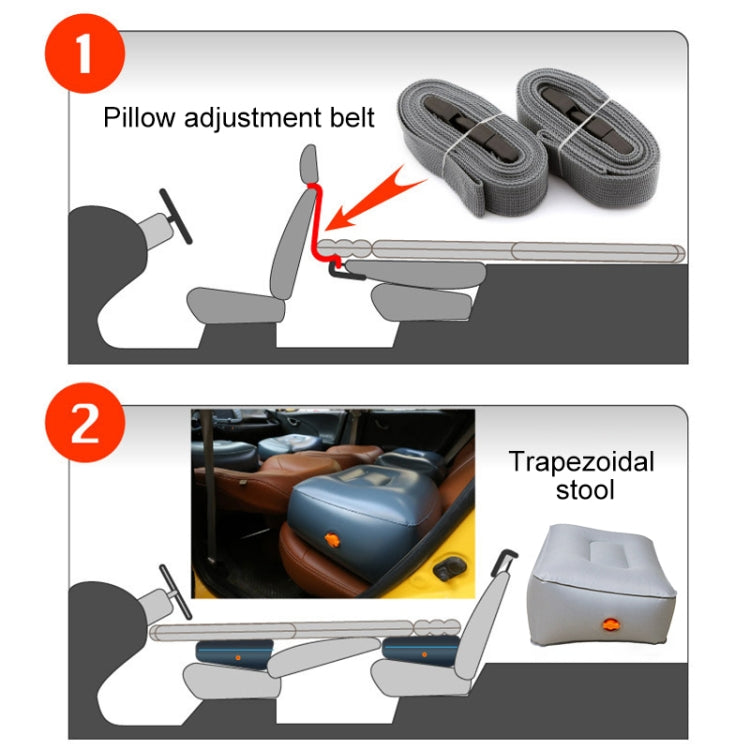 1

Pillow adjustment belt

2

Trapezoidal stool