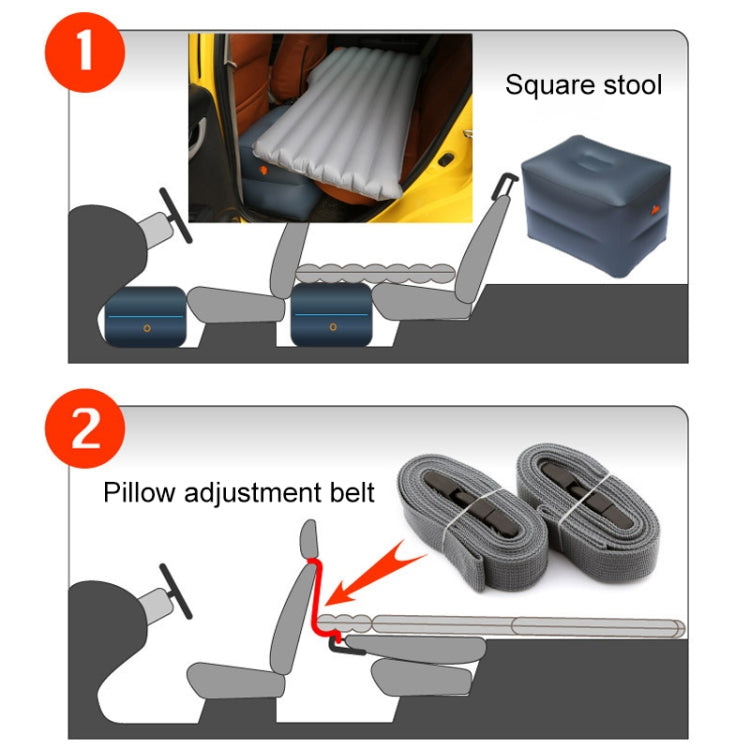 1

Square stool

2

Pillow adjustment belt