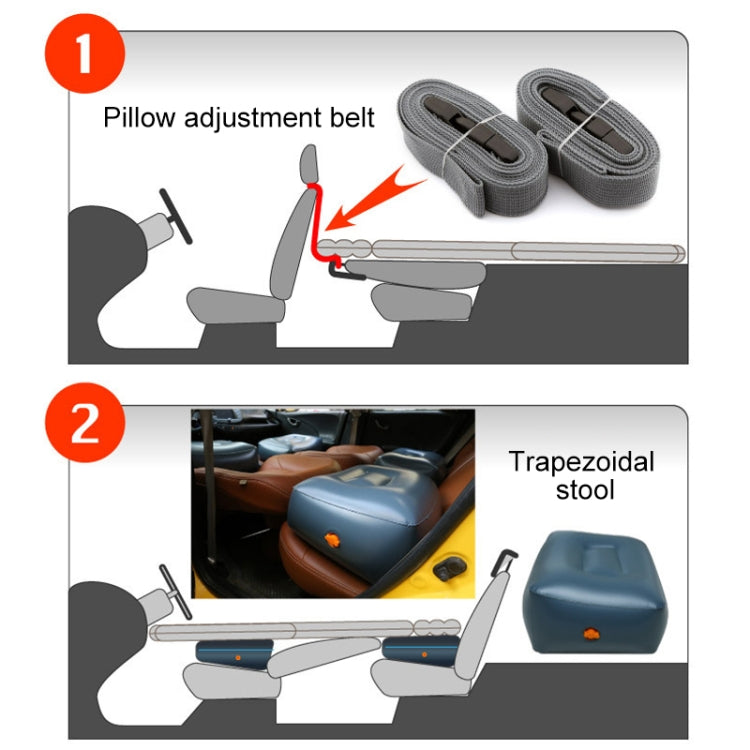 1

Pillow adjustment belt

2

Trapezoidal stool