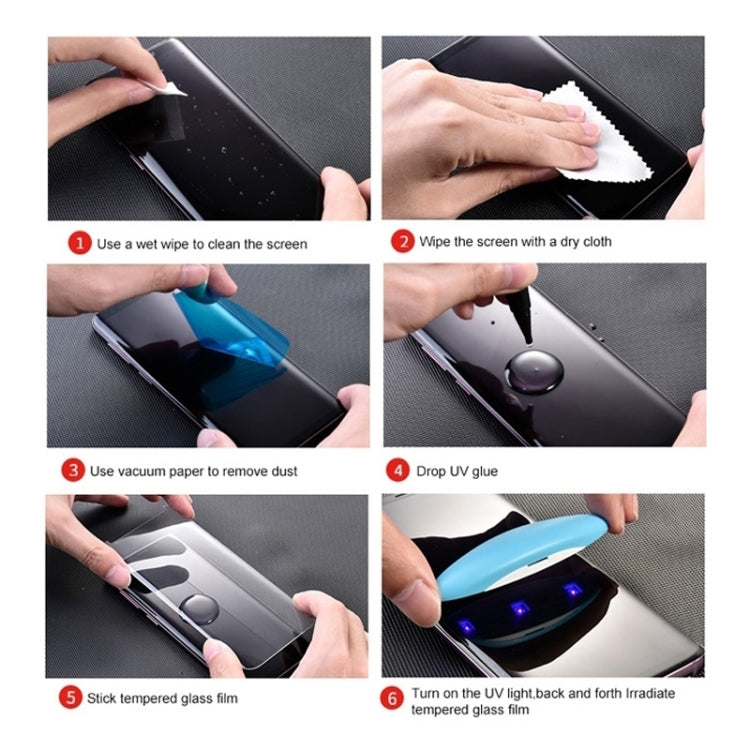 1 Use a wet wipe to clean the screen

2 Wipe the screen with a dry cloth

3 Use vacuum paper to remove dust

4 Drop UV glue

5 Stick tempered glass film

6 Turn on the UV light,back and forth Irradiate tempered glass film