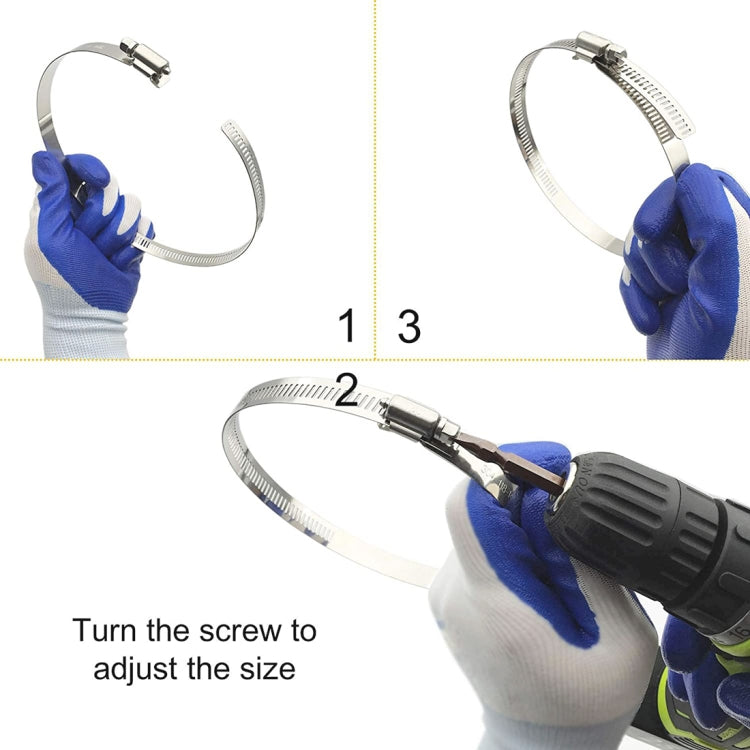 1
3
2
Turn the screw to adjust the size