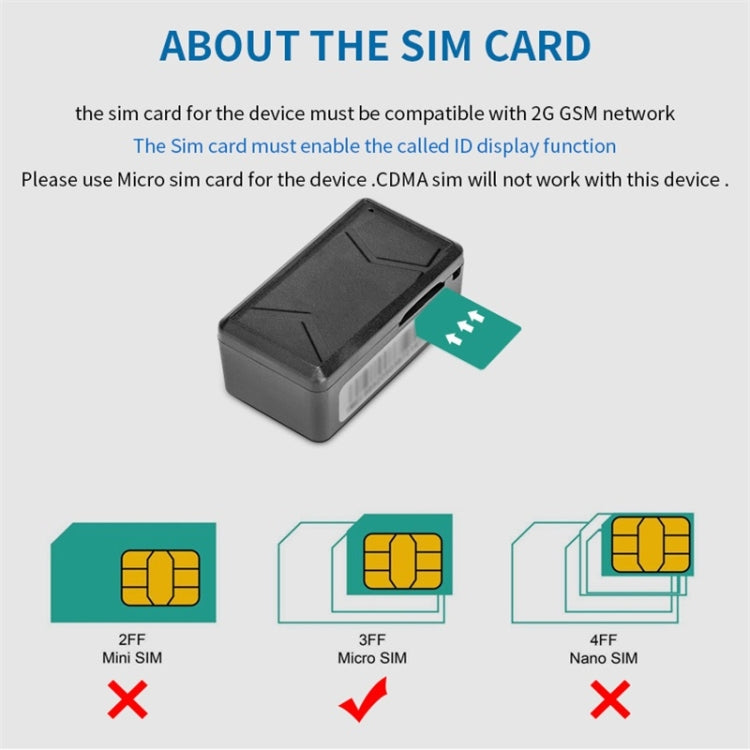 ABOUT THE SIM CARD

the sim card for the device must be compatible with 2G GSM network

The Sim card must enable the called ID display function

Please use Micro sim card for the device .CDMA sim will not work with this device .

2FF
Mini SIM

3FF
Micro SIM

4FF
Nano SIM