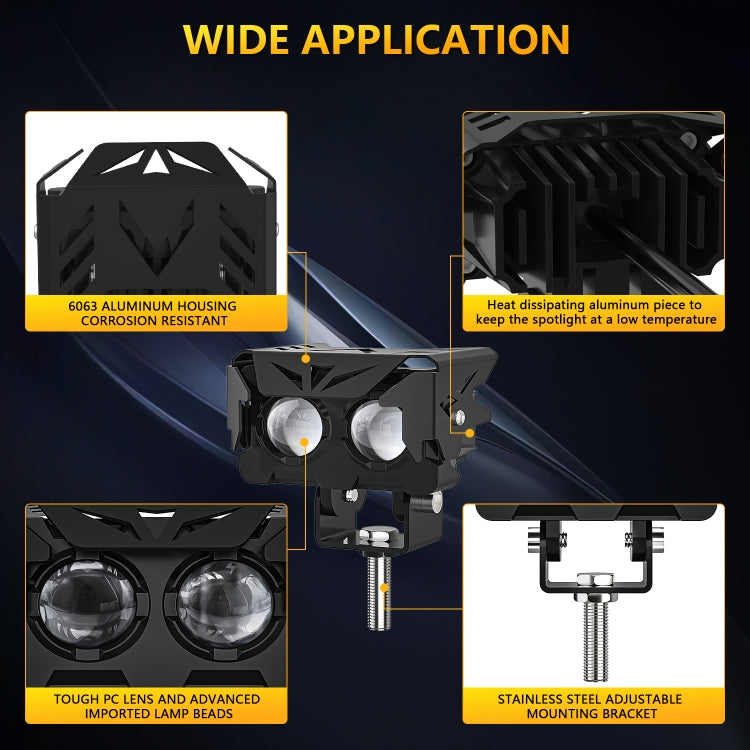 WIDE APPLICATION

6063 ALUMINUM HOUSING
CORROSION RESISTANT

Heat dissipating aluminum piece to keep the spotlight at a low temperature

TOUGH PC LENS AND ADVANCED IMPORTED LAMP BEADS

STAINLESS STEEL ADJUSTABLE MOUNTING BRACKET