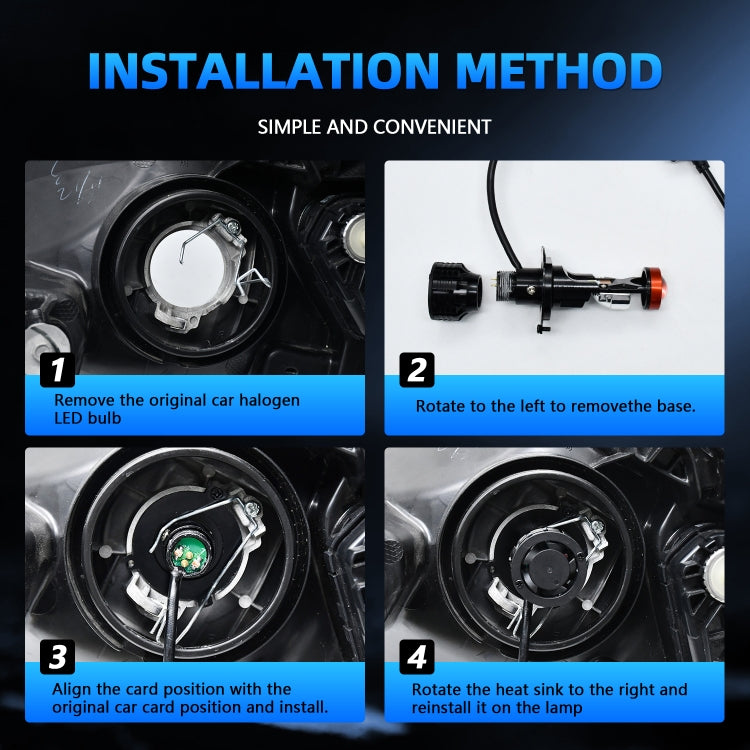 INSTALLATION METHOD

SIMPLE AND CONVENIENT

1
Remove the original car halogen LED bulb

2
Rotate to the left to removethe base.

3
Align the card position with the original car card position and install.

4
Rotate the heat sink to the right and reinstall it on the lamp