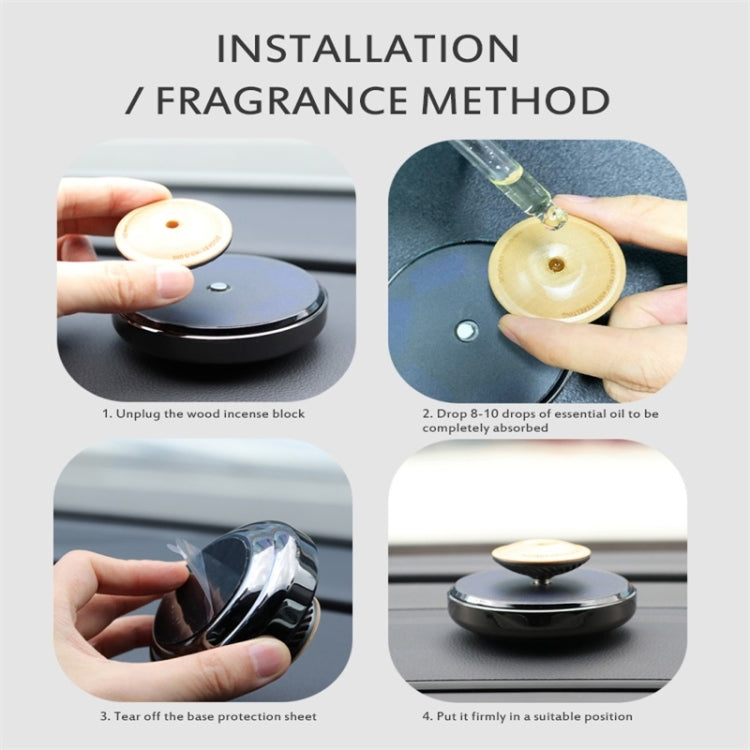 INSTALLATION
/ FRAGRANCE METHOD

1. Unplug the wood incense block

2. Drop 8-10 drops of essential oil to be completely absorbed

3. Tear off the base protection sheet

4. Put it firmly in a suitable position