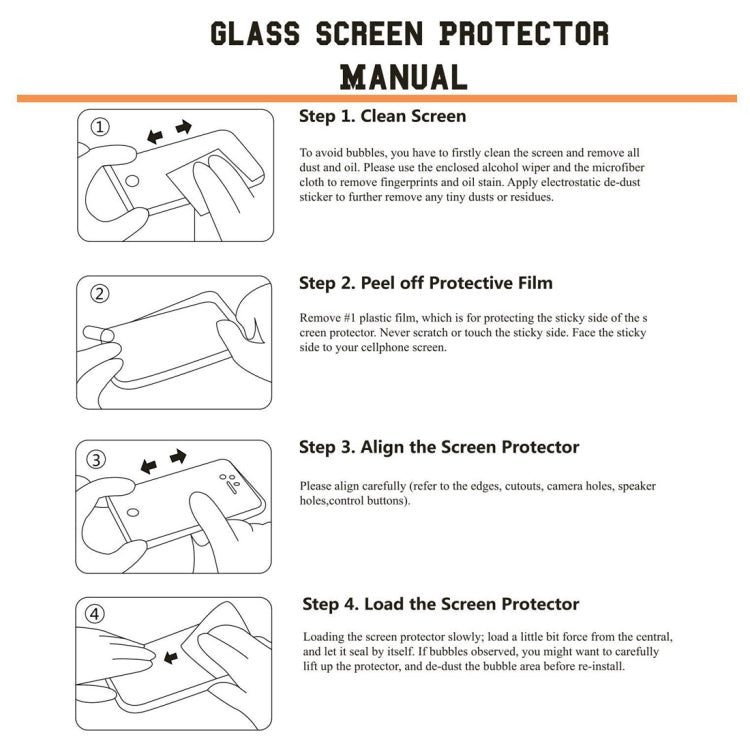 GLASS SCREEN PROTECTOR MANUAL

①

Step 1. Clean Screen

To avoid bubbles, you have to firstly clean the screen and remove all dust and oil. Please use the enclosed alcohol wiper and the microfiber cloth to remove fingerprints and oil stain. Apply electrostatic de-dust sticker to further remove any tiny dusts or residues.

②

Step 2. Peel off Protective Film

Remove #1 plastic film, which is for protecting the sticky side of the s creen protector. Never scratch or touch the sticky side. Face the sticky side to your cellphone screen.

③

Step 3. Align the Screen Protector

Please align carefully (refer to the edges, cutouts, camera holes, speaker holes,control buttons).

④

Step 4. Load the Screen Protector

Loading the screen protector slowly; load a little bit force from the central, and let it seal by itself. If bubbles observed, you might want to carefully lift up the protector, and de-dust the bubble area before re-install.