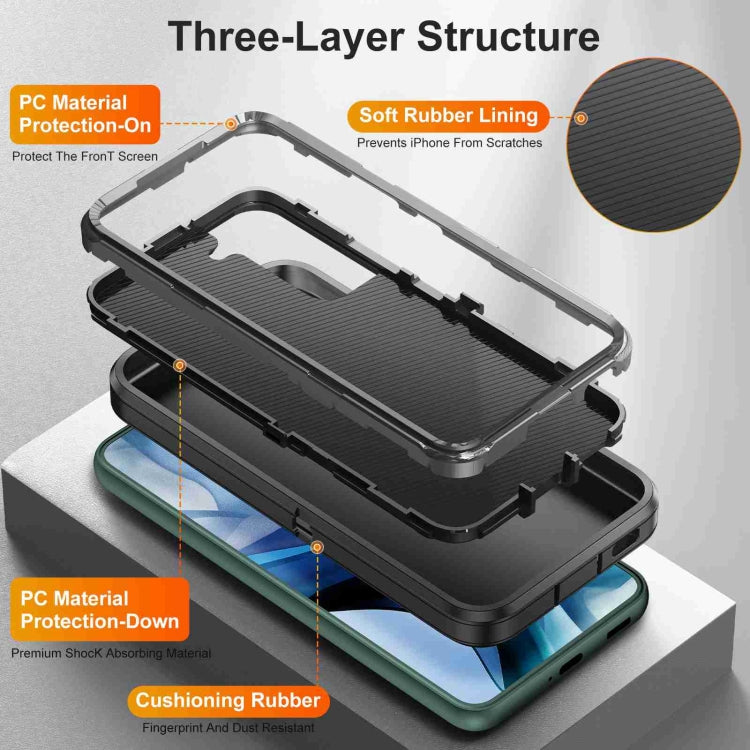 Three-Layer Structure

PC Material Protection-On

Protect The FronT Screen

Soft Rubber Lining

Prevents iPhone From Scratches

PC Material Protection-Down

Premium ShocK Absorbing Material

Cushioning Rubber

Fingerprint And Dust Resistant