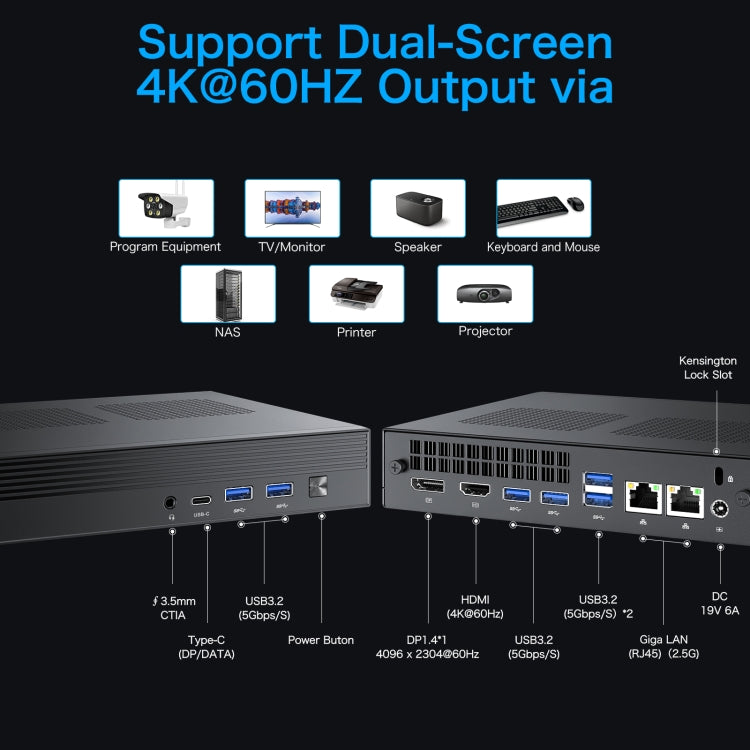 Support Dual-Screen
4K@60HZ Output via

Program Equipment
TV/Monitor
Speaker
Keyboard and Mouse
NAS
Printer
Projector

Kensington
Lock Slot

USB-C

∮ 3.5mm
CTIA

Type-C
(DP/DATA)

USB3.2
(5Gbps/S)

Power Buton

DP1.4*1
4096 x 2304@60Hz

HDMI
(4K@60Hz)

USB3.2
(5Gbps/S)

USB3.2
(5Gbps/S) *2

Giga LAN
(RJ45) (2.5G)

DC
19V 6A