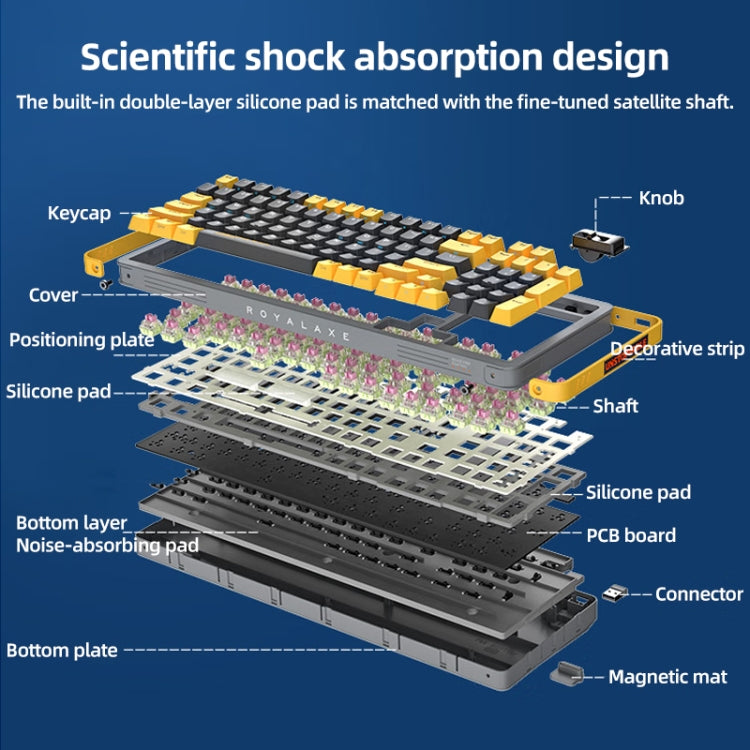 Scientific shock absorption design

The built-in double-layer silicone pad is matched with the fine-tuned satellite shaft.

Keycap

Knob

Cover

ROYALAXE

Positioning plate

Decorative strip

Silicone pad

Shaft

Silicone pad

Bottom layer
Noise-absorbing pad

PCB board

Connector

Bottom plate

Magnetic mat