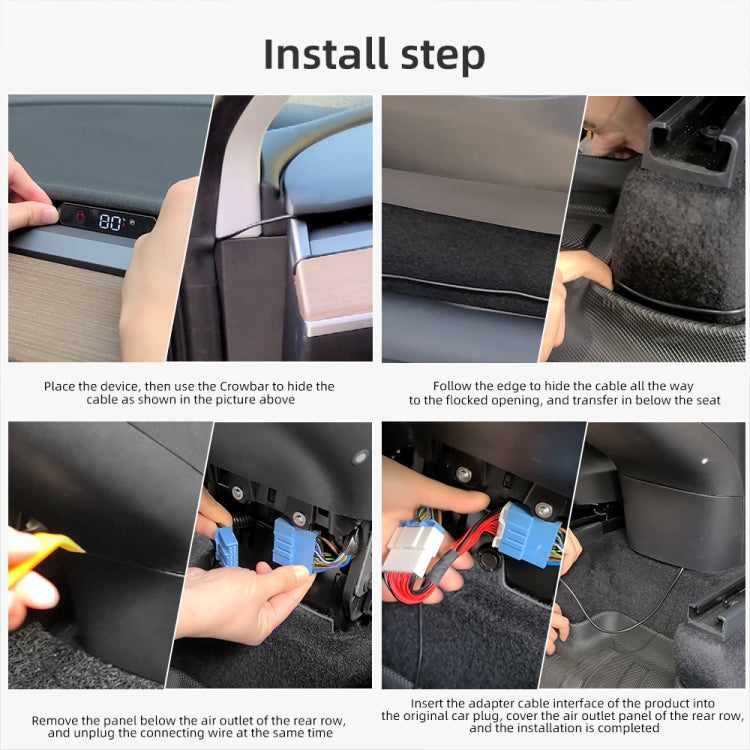 Install step

80

Place the device, then use the Crowbar to hide the cable as shown in the picture above

Follow the edge to hide the cable all the way to the flocked opening, and transfer in below the seat

Remove the panel below the air outlet of the rear row, and unplug the connecting wire at the same time

Insert the adapter cable interface of the product into the original car plug, cover the air outlet panel of the rear row, and the installation is completed