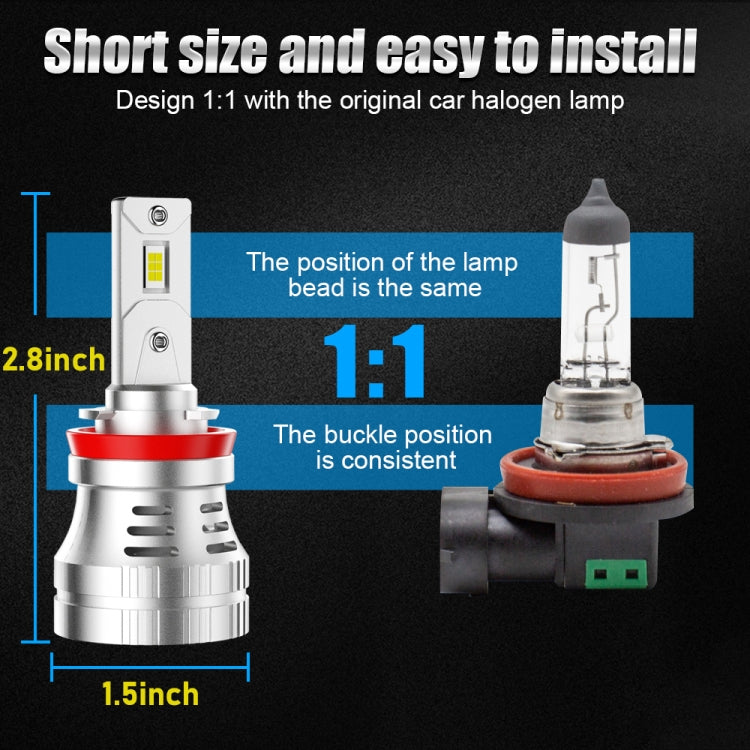 Short size and easy to install
Design 1:1 with the original car halogen lamp

The position of the lamp bead is the same

2.8inch

1:1

The buckle position is consistent

1.5inch