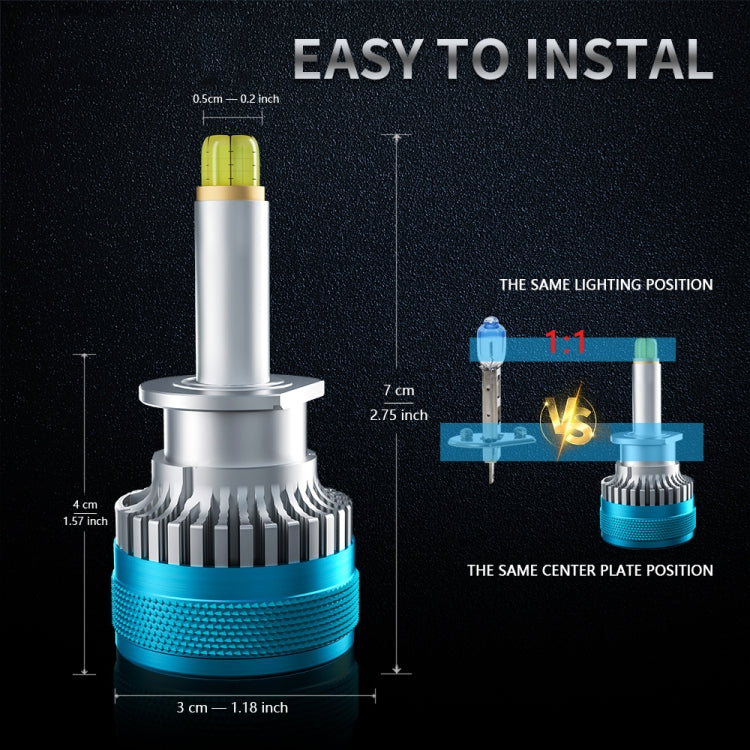 EASY TO INSTAL

0.5cm — 0.2 inch

7 cm
2.75 inch

4 cm
1.57 inch

3 cm — 1.18 inch

THE SAME LIGHTING POSITION

1:1

VS

THE SAME CENTER PLATE POSITION