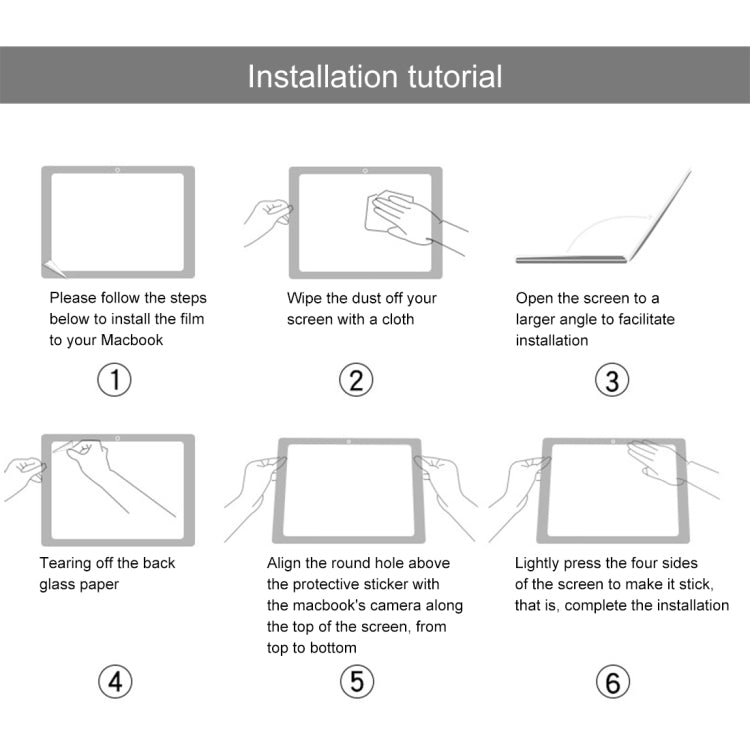 Installation tutorial

Please follow the steps below to install the film to your Macbook

①

Wipe the dust off your screen with a cloth

②

Open the screen to a larger angle to facilitate installation

③

Tearing off the back glass paper

④

Align the round hole above the protective sticker with the macbook's camera along the top of the screen, from top to bottom

⑤

Lightly press the four sides of the screen to make it stick, that is, complete the installation

⑥