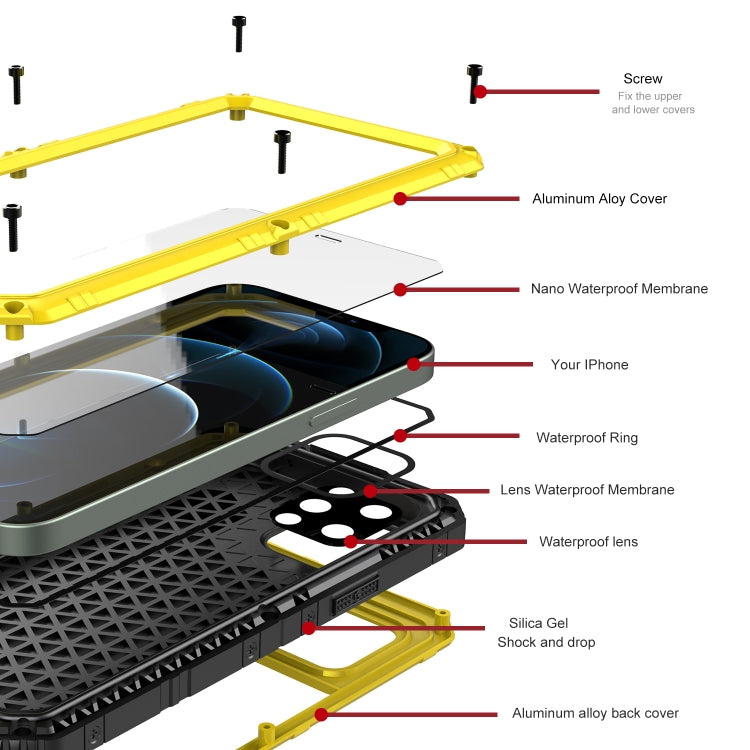 Screw
Fix the upper and lower covers

Aluminum Aloy Cover

Nano Waterproof Membrane

Your IPhone

Waterproof Ring

Lens Waterproof Membrane

Waterproof lens

Silica Gel
Shock and drop

Aluminum alloy back cover