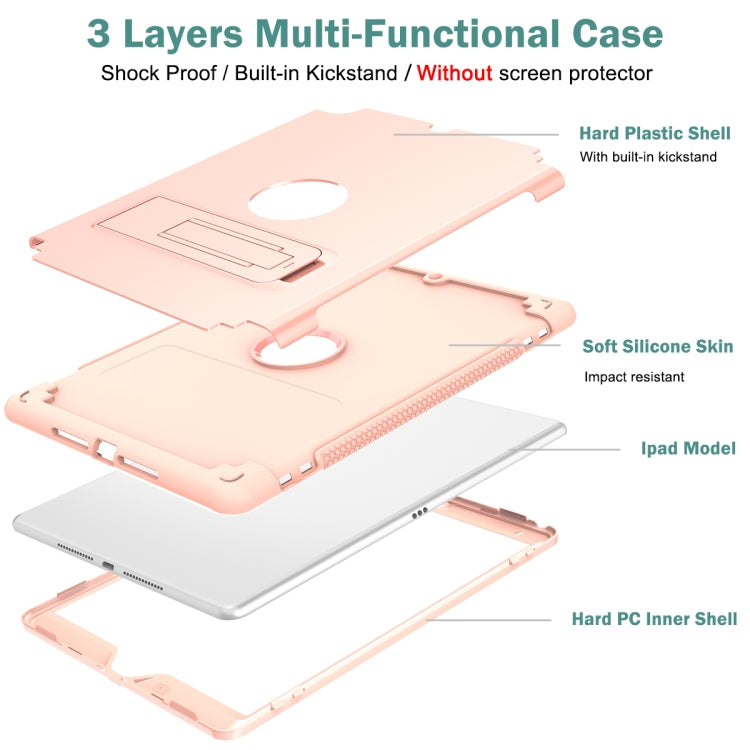 3 Layers Multi-Functional Case

Shock Proof / Built-in Kickstand / Without screen protector

Hard Plastic Shell
With built-in kickstand

Soft Silicone Skin
Impact resistant

Ipad Model

Hard PC Inner Shell