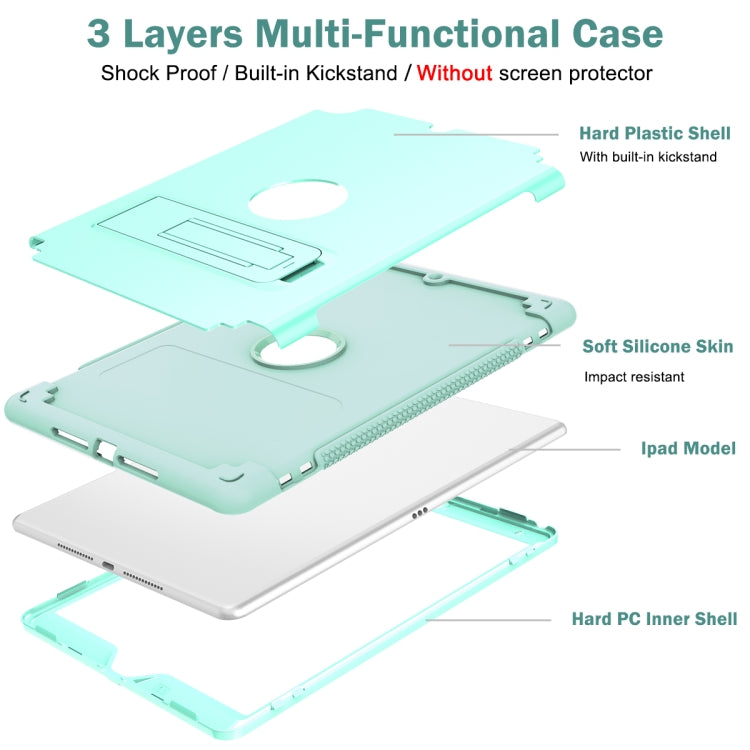 3 Layers Multi-Functional Case

Shock Proof / Built-in Kickstand / Without screen protector

Hard Plastic Shell

With built-in kickstand

Soft Silicone Skin

Impact resistant

Ipad Model

Hard PC Inner Shell