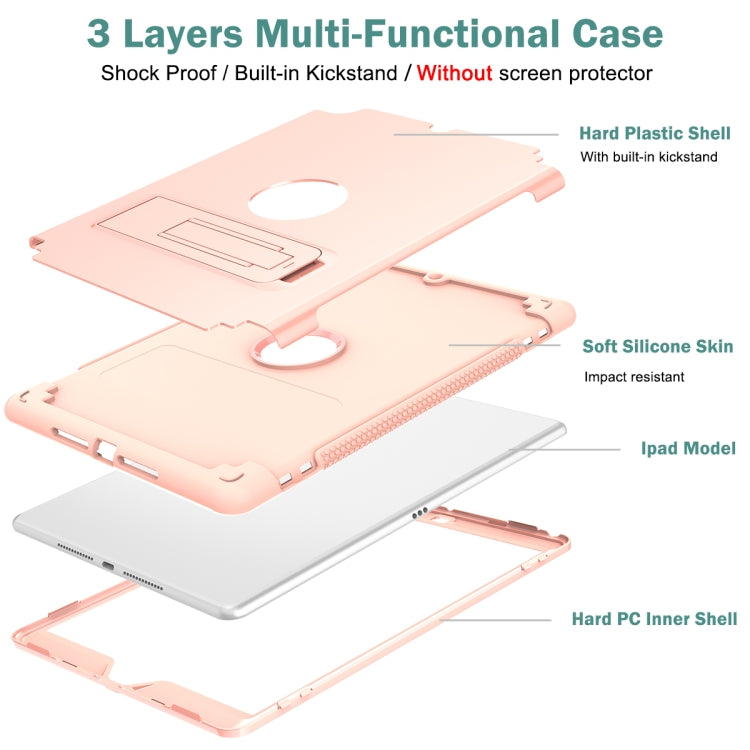 3 Layers Multi-Functional Case

Shock Proof / Built-in Kickstand / Without screen protector

Hard Plastic Shell

With built-in kickstand

Soft Silicone Skin

Impact resistant

Ipad Model

Hard PC Inner Shell