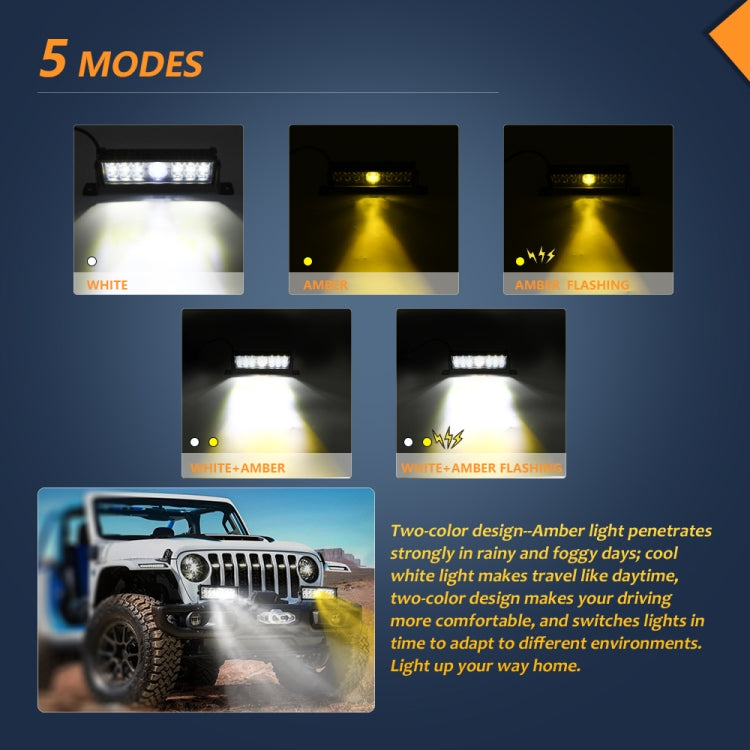 5 MODES

WHITE

AMBER

AMBER FLASHING

WHITE+AMBER

WHITE+AMBER FLASHING

Two-color design--Amber light penetrates strongly in rainy and foggy days; cool white light makes travel like daytime, two-color design makes your driving more comfortable, and switches lights in time to adapt to different environments. Light up your way home.